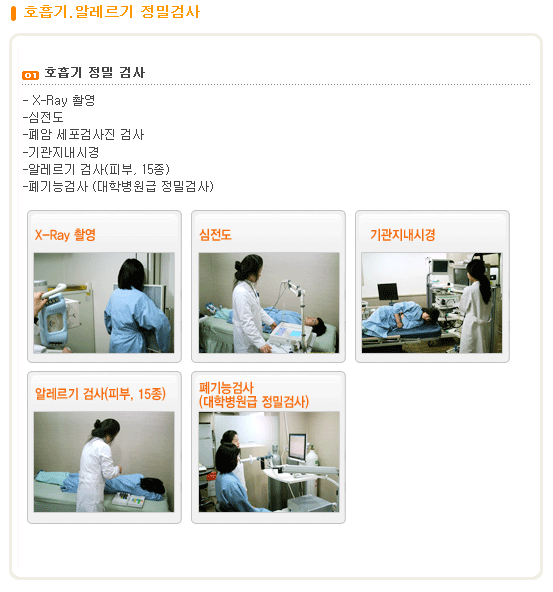 호흡기.알레르기 정밀검사

01 호흡기 정밀 검사

- X-Ray 촬영
-심전도
-폐암 세포검사진 검사
-기관지내시경
-알레르기 검사(피부, 15종)
-폐기능검사 (대학병원급 정밀검사)

X-Ray 촬영

심전도

기관지내시경

알레르기 검사(피부, 15종)

폐기능검사 (대학병원급 정밀검사)