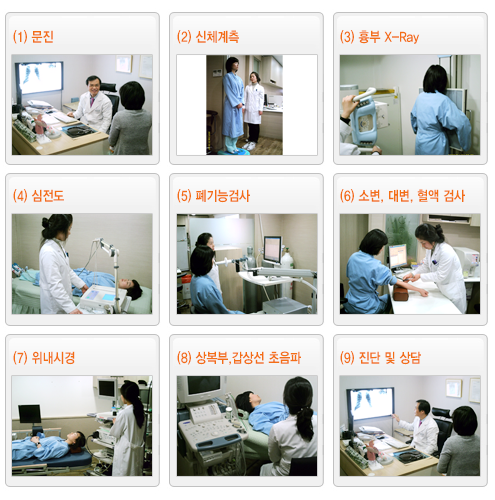 (1) 문진

(2) 신체계측

(3) 흉부 X-Ray

(4) 심전도

(5) 폐기능검사

(6) 소변, 대변, 혈액 검사

(7) 위내시경

(8) 상복부,갑상선 초음파

(9) 진단 및 상담